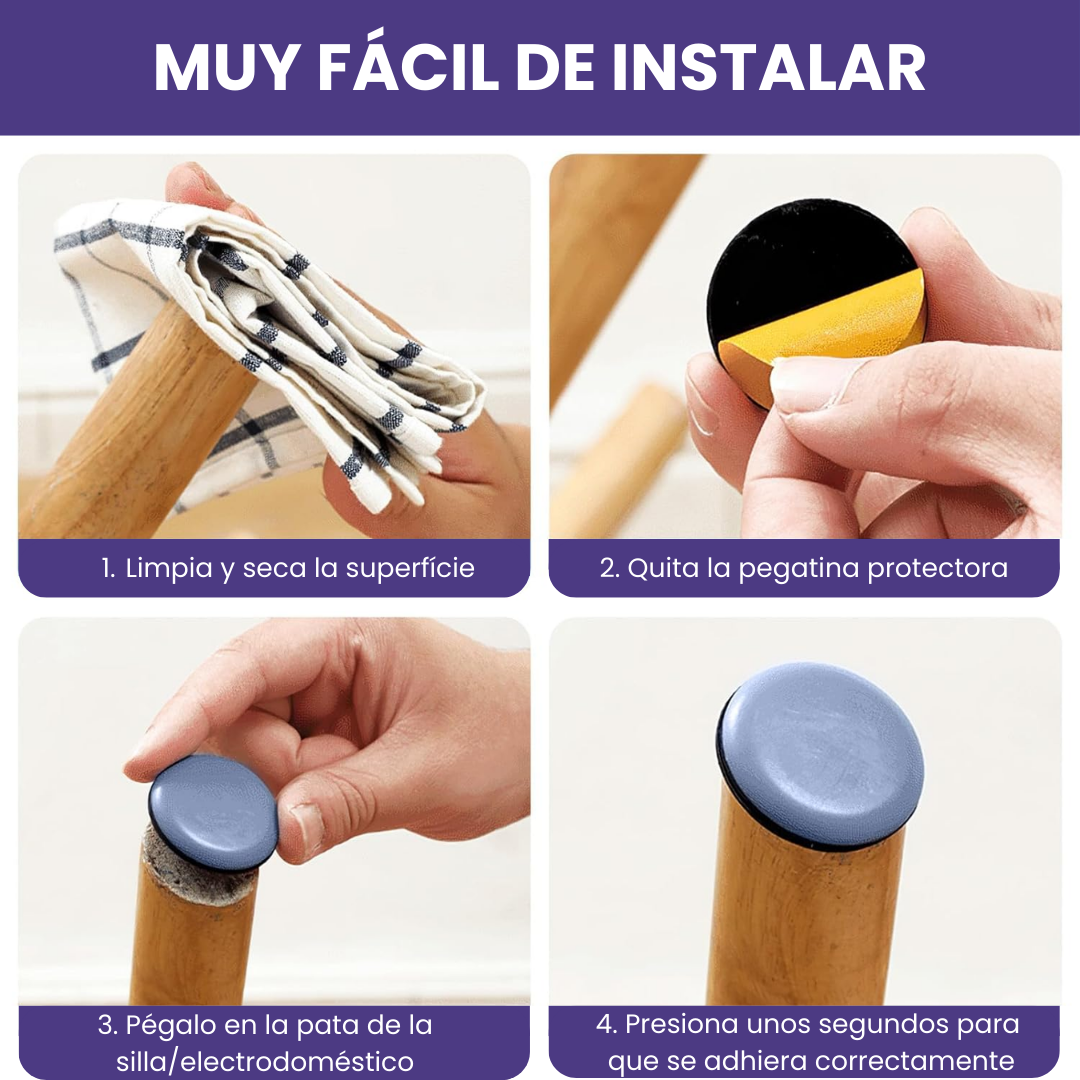 MUY FÁCIL DE INSTALAR

1. Limpia y seca la superfície

2. Quita la pegatina protectora

3. Pégalo en la pata de la silla/electrodoméstico

4. Presiona unos segundos para que se adhiera correctamente