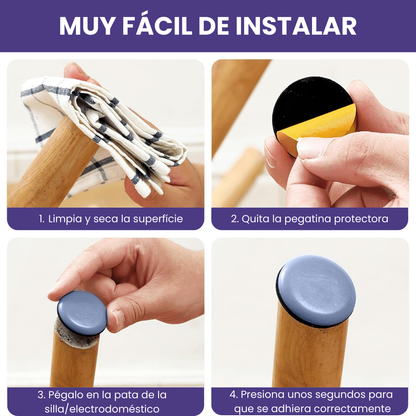 MUY FÁCIL DE INSTALAR

1. Limpia y seca la superfície

2. Quita la pegatina protectora

3. Pégalo en la pata de la silla/electrodoméstico

4. Presiona unos segundos para que se adhiera correctamente